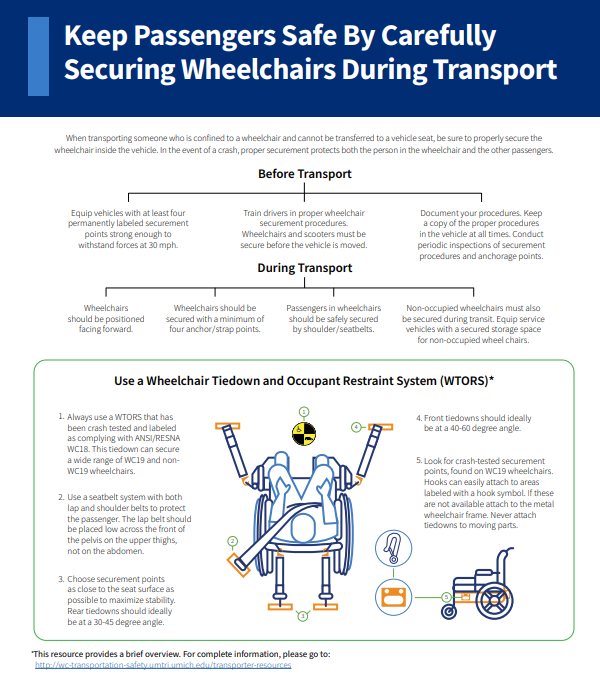 Keep Passengers Safe By Carefully Securing Wheelchairs During Transport

When transporting someone who is confined to a wheelchair and cannot be transferred to a vehicle seat, be sure to properly secure the wheelchair inside the vehicle. In the event of a crash, proper securement protects both the person in the wheelchair and the other passengers.

Before Transport

Equip vehicles with at least four permanently labeled securement points strong enough to withstand forces at 30 mph.

Train drivers in proper wheelchair securement procedures. Wheelchairs and scooters must be secure before the vehicle is moved.

Document your procedures. Keep a copy of the proper procedures in the vehicle at all times. Conduct periodic inspections of securement procedures and anchorage points.

During Transport

Wheelchairs should be positioned facing forward.

Wheelchairs should be secured with a minimum of four anchor/strap points.

Passengers in wheelchairs should be safely secured by shoulder/seatbelts.

Non-occupied wheelchairs must also be secured during transit. Equip service vehicles with a secured storage space for non-occupied wheel chairs.

Use a Wheelchair Tiedown and Occupant Restraint System (WTORS)*

1. Always use a WTORS that has been crash tested and labeled as complying with ANSI/RESNA WC18. This tiedown can secure a wide range of WC19 and non-WC19 wheelchairs.

2. Use a seatbelt system with both lap and shoulder belts to protect the passenger. The lap belt should be placed low across the front of the pelvis on the upper thighs, not on the abdomen.

3. Choose securement points as close to the seat surface as possible to maximize stability. Rear tiedowns should ideally be at a 30-45 degree angle.

1

4

2

3

5

4. Front tiedowns should ideally be at a 40-60 degree angle.

5. Look for crash-tested securement points, found on WC19 wheelchairs. Hooks can easily attach to areas labeled with a hook symbol. If these are not available attach to the metal wheelchair frame. Never attach tiedowns to moving parts.

*This resource provides a brief overview. For complete information, please go to:
http://wc-transportation-safety.umtri.umich.edu/transporter-resources