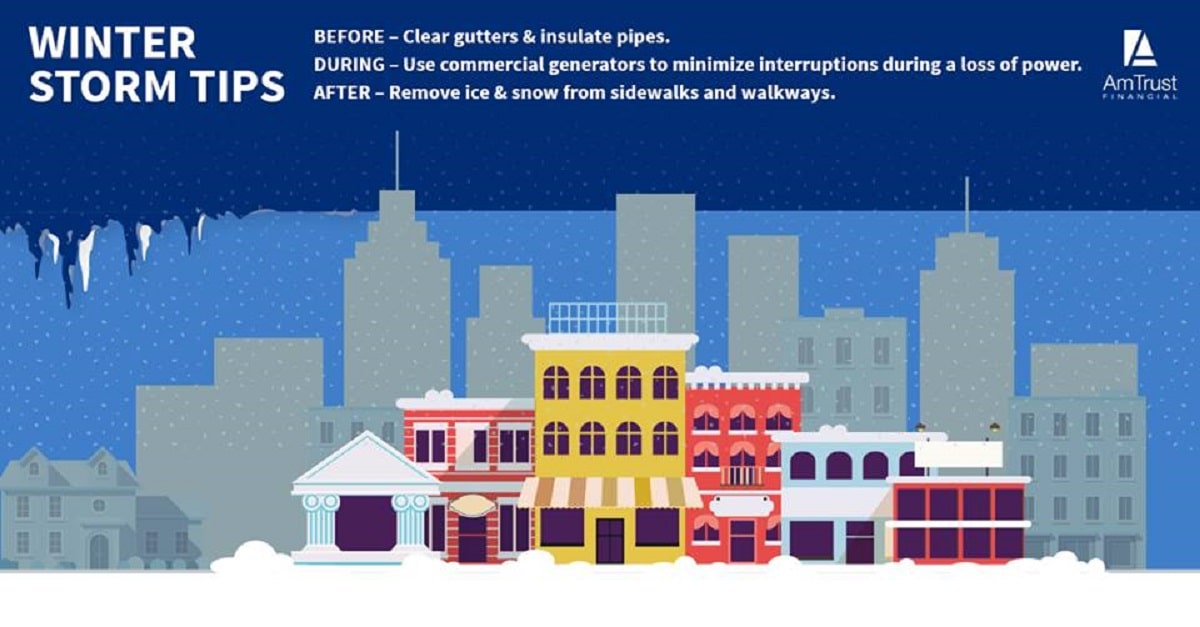 WINTER STORM TIPS

BEFORE – Clear gutters & insulate pipes.
DURING – Use commercial generators to minimize interruptions during a loss of power.
AFTER – Remove ice & snow from sidewalks and walkways.

AmTrust FINANCIAL